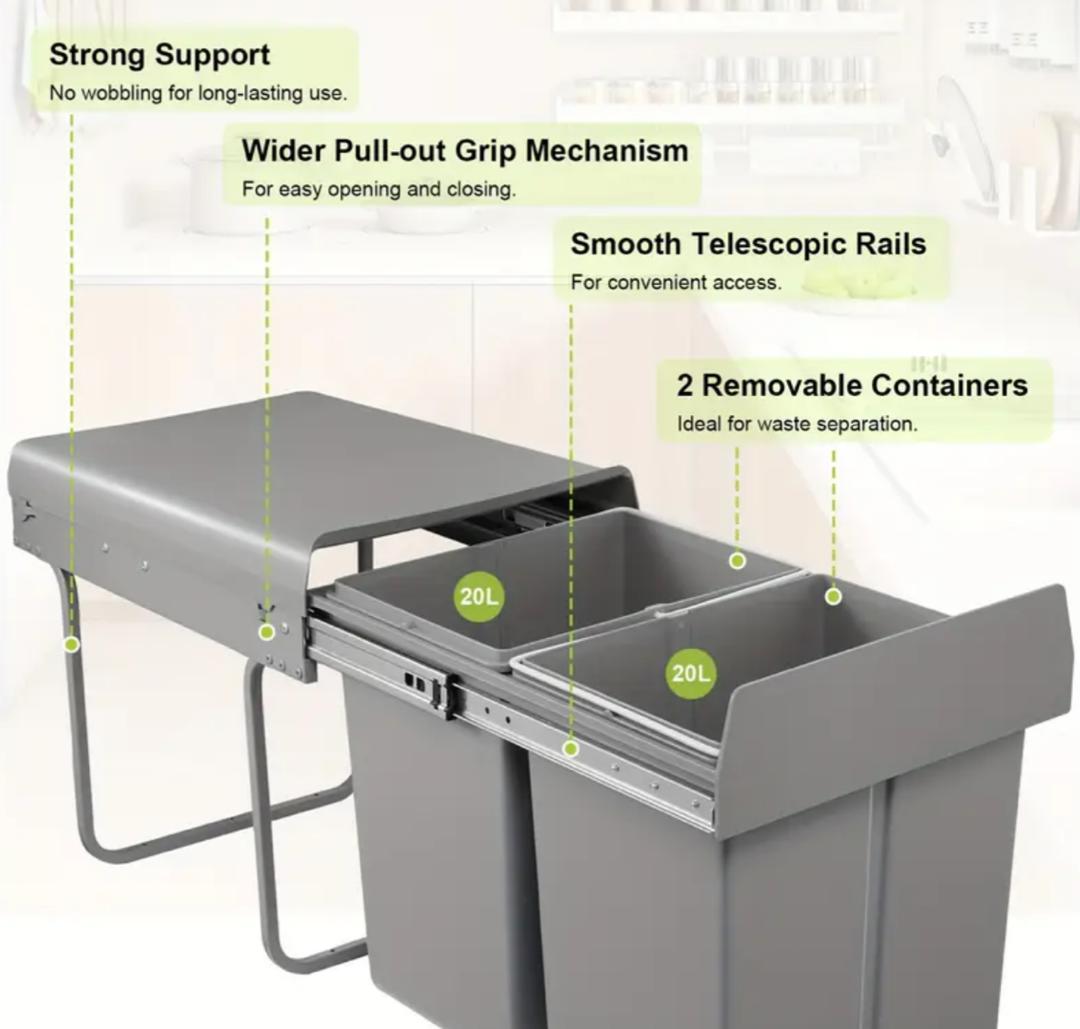 Strong Support
No wobbling for long-lasting use.

Wider Pull-out Grip Mechanism
For easy opening and closing.

Smooth Telescopic Rails
For convenient access.

2 Removable Containers
Ideal for waste separation.

20L

20L