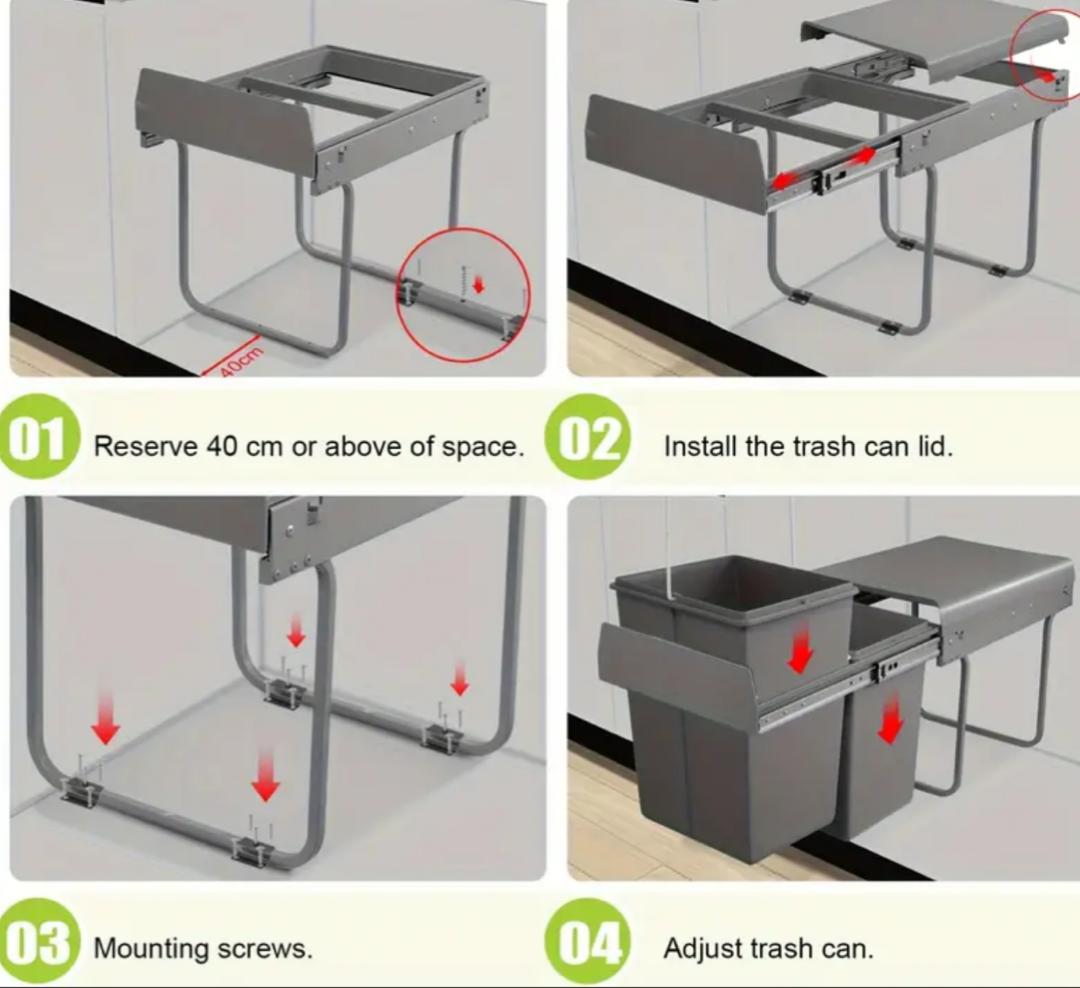 40cm

01 Reserve 40 cm or above of space.

02 Install the trash can lid.

03 Mounting screws.

04 Adjust trash can.